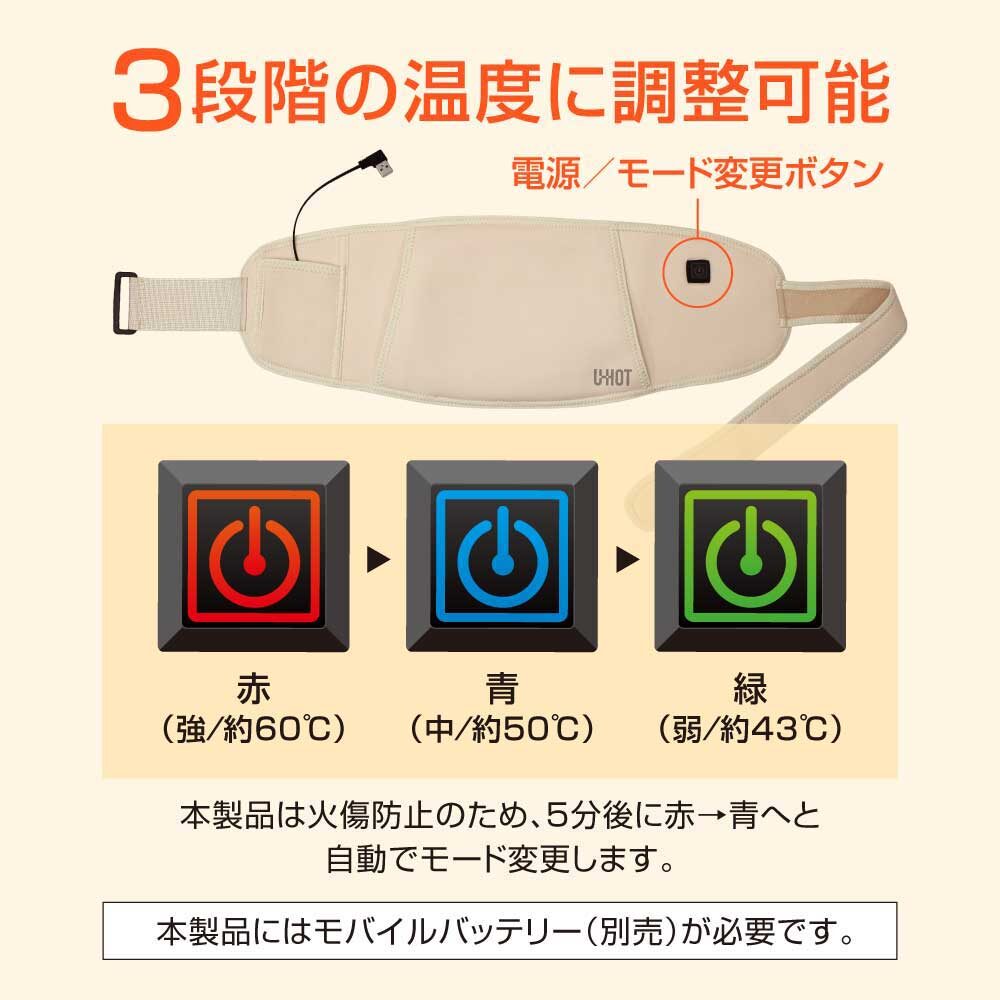 3段階の温度に調整可能

電源／モード変更ボタン

U-HOT

赤
（強/約60℃）

青
（中/約50℃）

緑
（弱/約43℃）

本製品は火傷防止のため、5分後に赤→青へと自動でモード変更します。

本製品にはモバイルバッテリー（別売）が必要です。